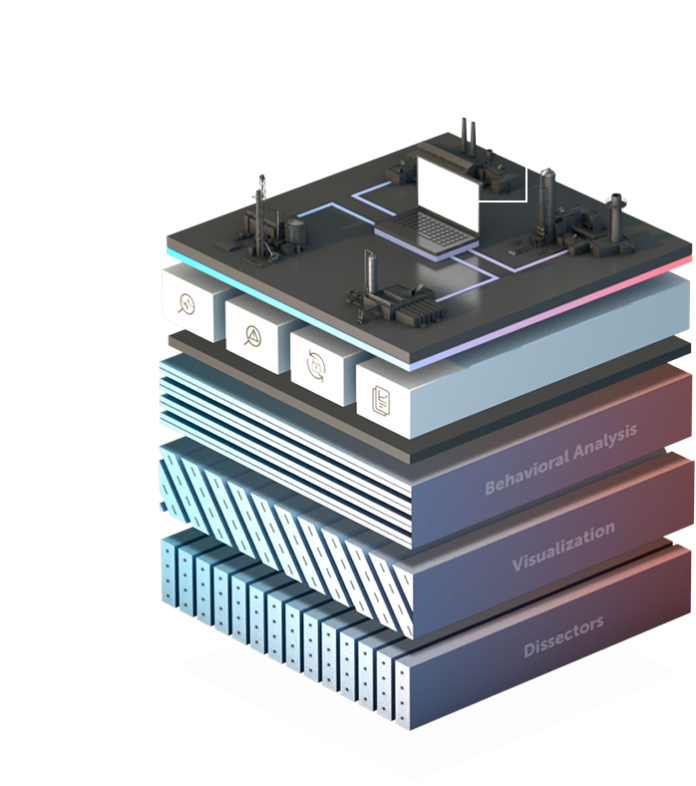 Behavioral Analysis

Visualization

Dissectors