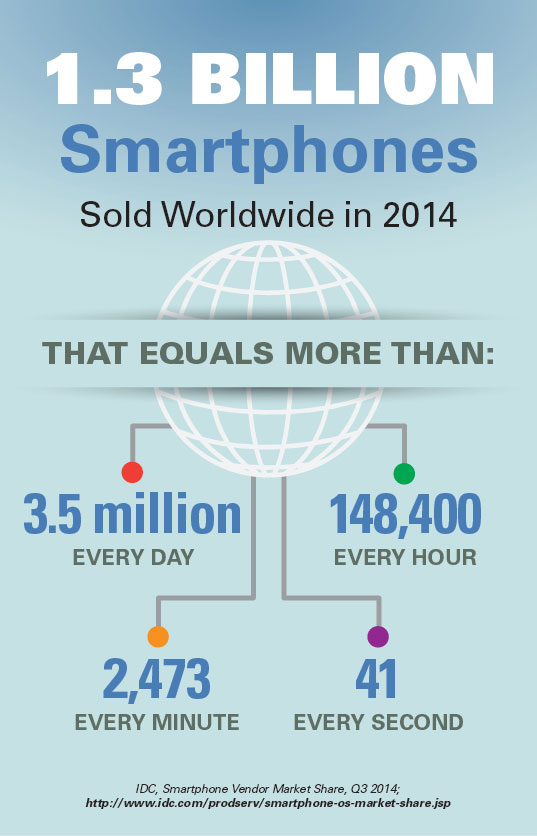 1.3 BILLION
Smartphones
Sold Worldwide in 2014

THAT EQUALS MORE THAN:

3.5 million
EVERY DAY

148,400
EVERY HOUR

2,473
EVERY MINUTE

41
EVERY SECOND

IDC, Smartphone Vendor Market Share, Q3 2014;
http://www.idc.com/prodserv/smartphone-os-market-share.jsp